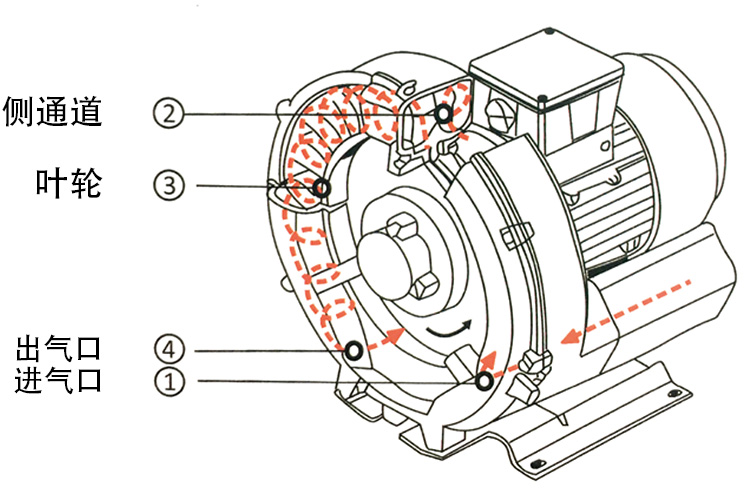 侧通道 ②
叶轮 ③
出气口 ④
进气口 ①